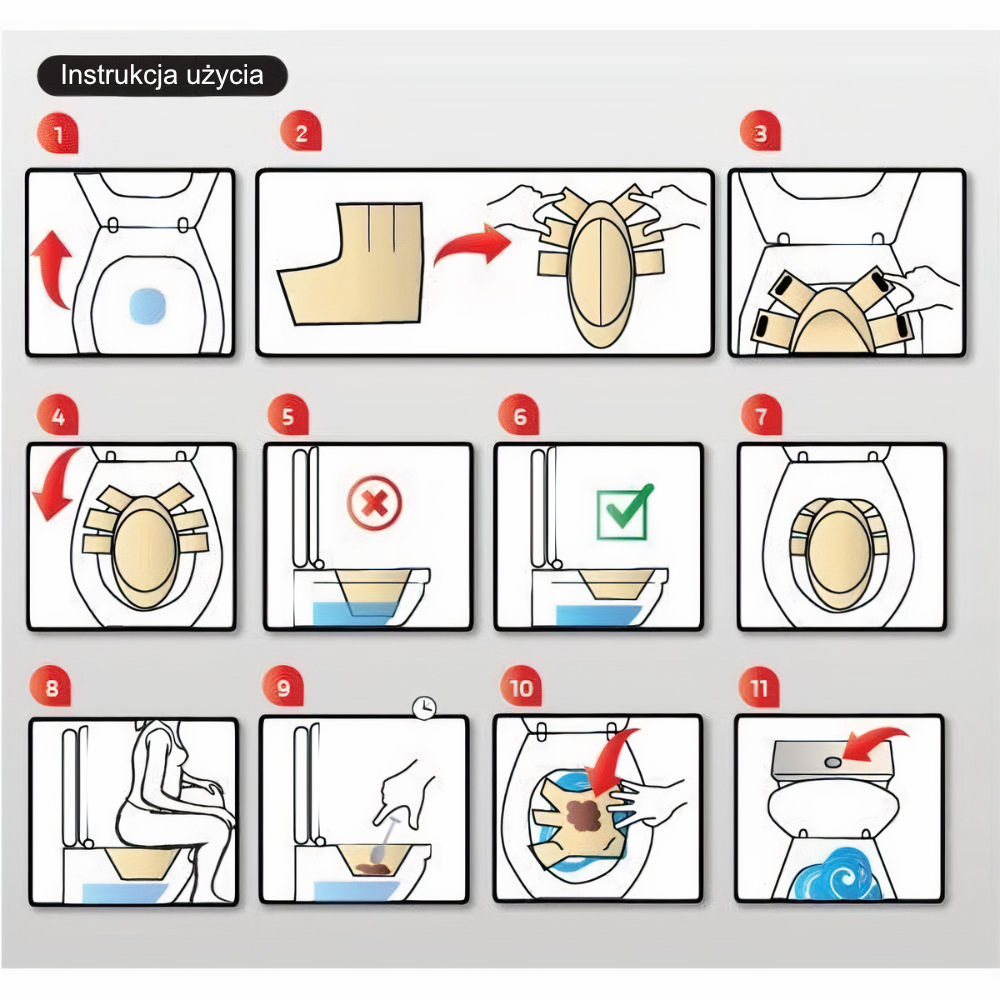 Instrukcja użycia

1

2

3

4

5

6

7

8

9

10

11